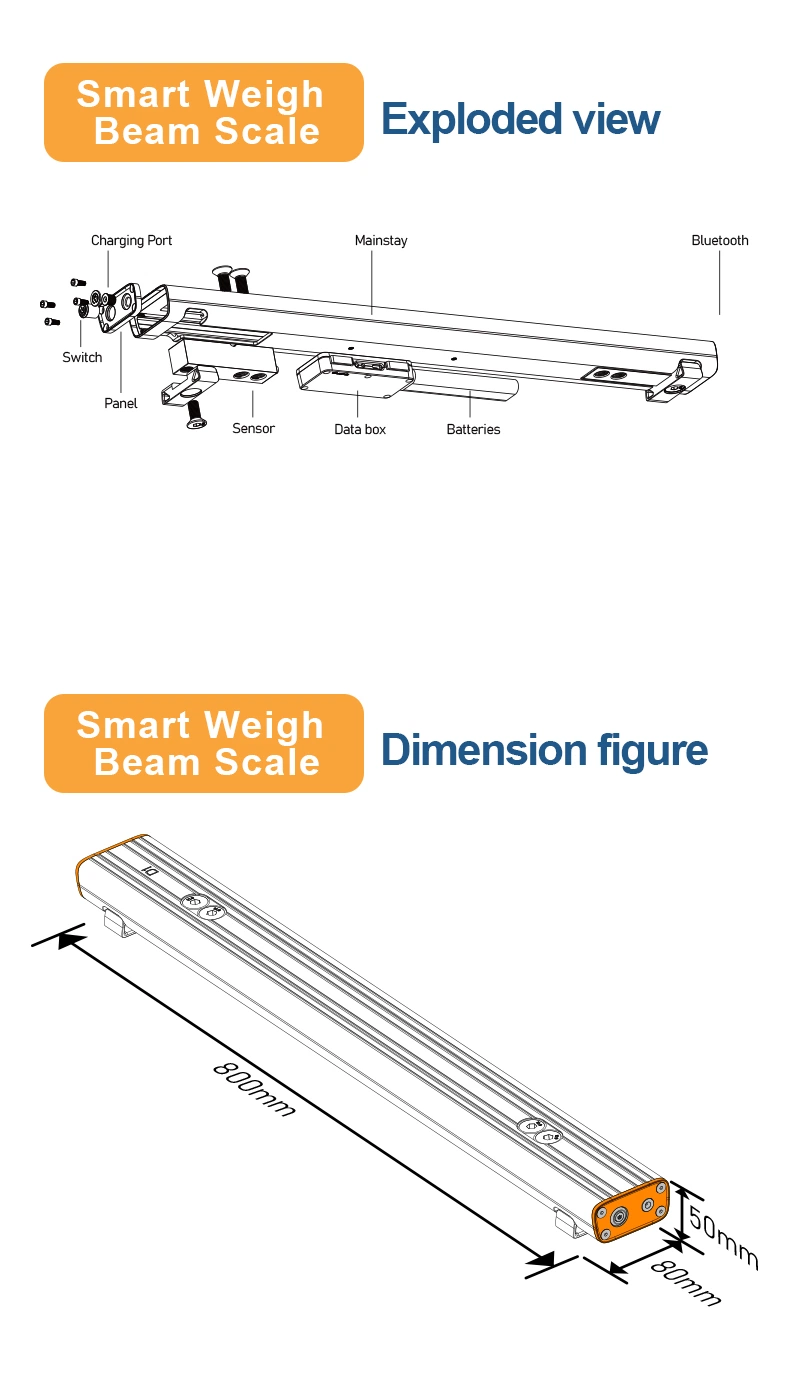 Smart Weigh Beam Scale

Exploded view

Charging Port

Mainstay

Bluetooth

Switch

Panel

Sensor

Data box

Batteries

Smart Weigh Beam Scale

Dimension figure

800mm

50mm

80mm